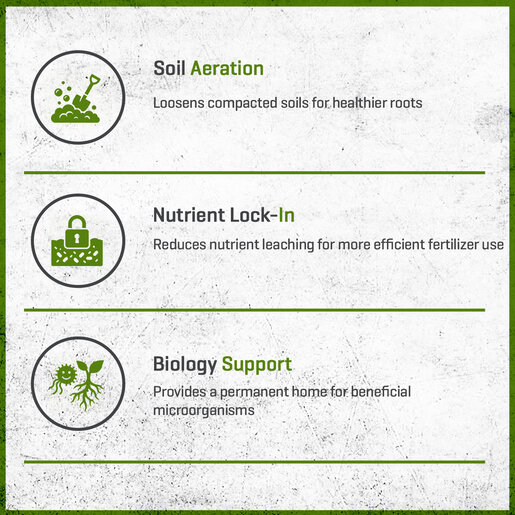 Soil Aeration

Loosens compacted soils for healthier roots

Nutrient Lock-In

Reduces nutrient leaching for more efficient fertilizer use

Biology Support

Provides a permanent home for beneficial microorganisms