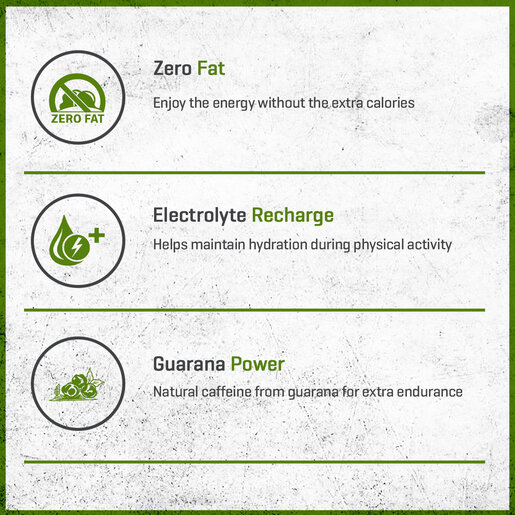 ZERO FAT

Zero Fat

Enjoy the energy without the extra calories

Electrolyte Recharge

Helps maintain hydration during physical activity

Guarana Power

Natural caffeine from guarana for extra endurance