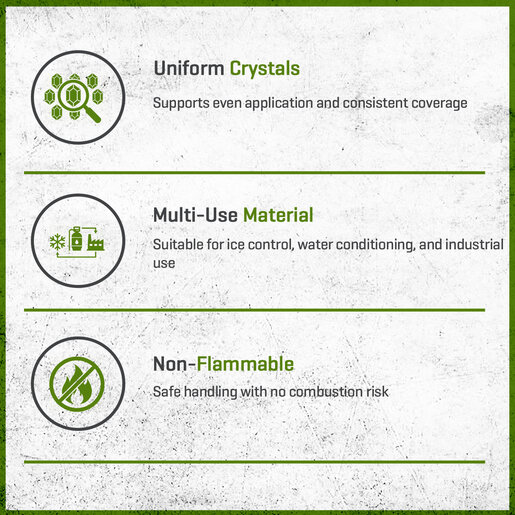 Uniform Crystals

Supports even application and consistent coverage

Multi-Use Material

Suitable for ice control, water conditioning, and industrial use

Non-Flammable

Safe handling with no combustion risk