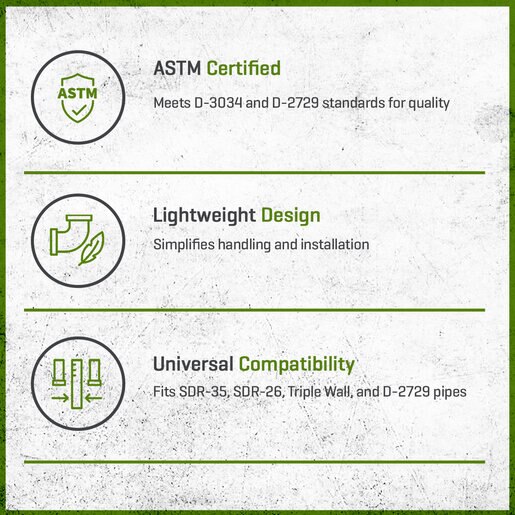 ASTM

ASTM Certified

Meets D-3034 and D-2729 standards for quality

Lightweight Design

Simplifies handling and installation

Universal Compatibility

Fits SDR-35, SDR-26, Triple Wall, and D-2729 pipes