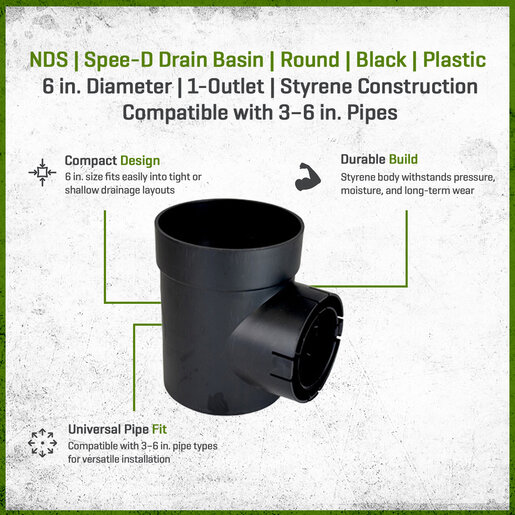 NDS | Spee-D Drain Basin | Round | Black | Plastic
6 in. Diameter | 1-Outlet | Styrene Construction
Compatible with 3–6 in. Pipes

Compact Design
6 in. size fits easily into tight or shallow drainage layouts

Durable Build
Styrene body withstands pressure, moisture, and long-term wear

Universal Pipe Fit
Compatible with 3–6 in. pipe types for versatile installation