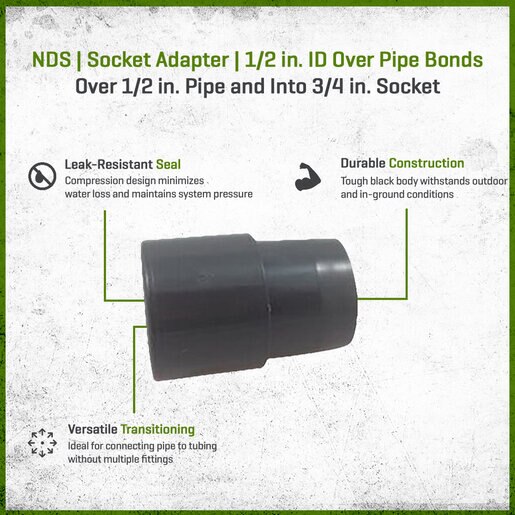 NDS | Socket Adapter | 1/2 in. ID Over Pipe Bonds
Over 1/2 in. Pipe and Into 3/4 in. Socket

Leak-Resistant Seal
Compression design minimizes water loss and maintains system pressure

Durable Construction
Tough black body withstands outdoor and in-ground conditions

Versatile Transitioning
Ideal for connecting pipe to tubing without multiple fittings