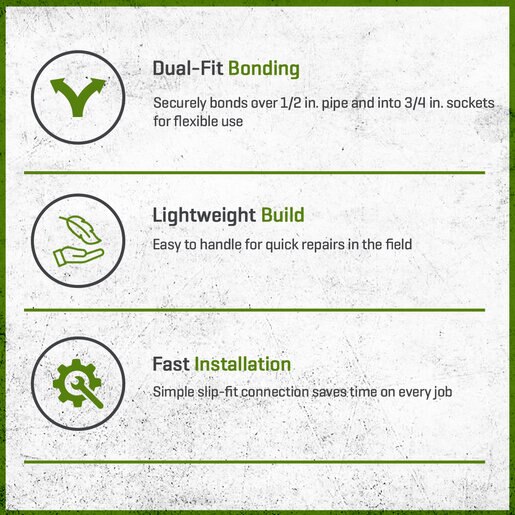 Dual-Fit Bonding

Securely bonds over 1/2 in. pipe and into 3/4 in. sockets for flexible use

Lightweight Build

Easy to handle for quick repairs in the field

Fast Installation

Simple slip-fit connection saves time on every job