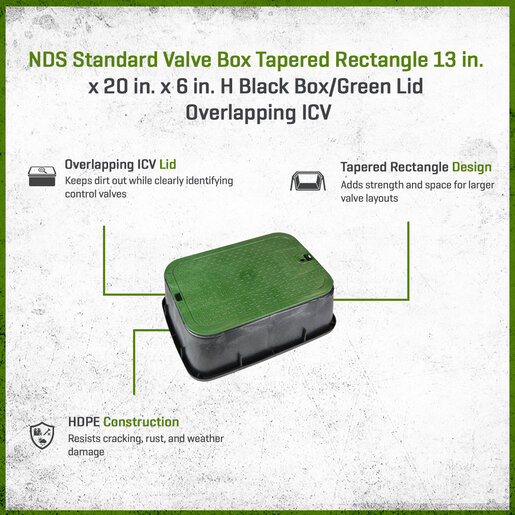 NDS Standard Valve Box Tapered Rectangle 13 in. x 20 in. x 6 in. H Black Box/Green Lid Overlapping ICV

Overlapping ICV Lid
Keeps dirt out while clearly identifying control valves

Tapered Rectangle Design
Adds strength and space for larger valve layouts

HDPE Construction
Resists cracking, rust, and weather damage