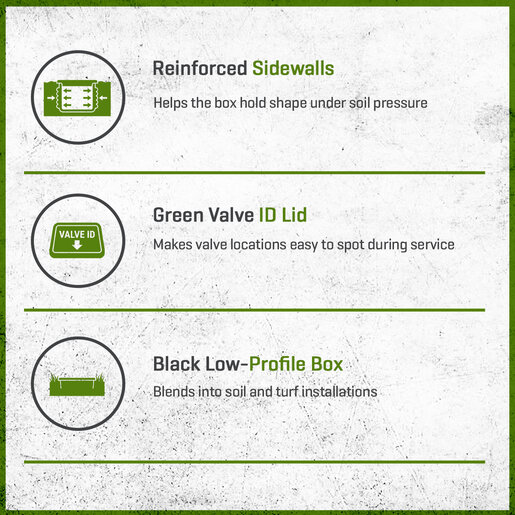 Reinforced Sidewalls

Helps the box hold shape under soil pressure

VALVE ID

Green Valve ID Lid

Makes valve locations easy to spot during service

Black Low-Profile Box

Blends into soil and turf installations