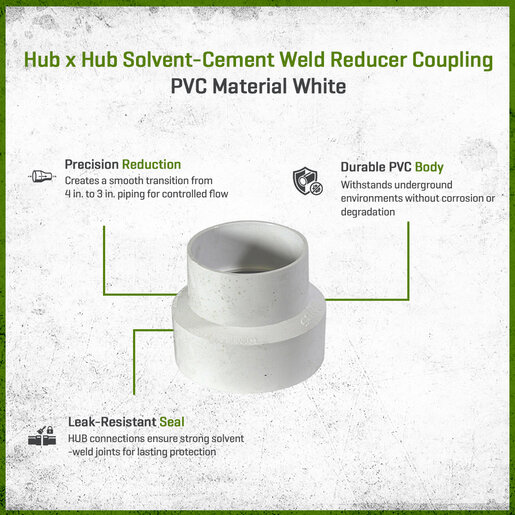 Hub x Hub Solvent-Cement Weld Reducer Coupling
PVC Material White

Precision Reduction
Creates a smooth transition from 4 in. to 3 in. piping for controlled flow

Durable PVC Body
Withstands underground environments without corrosion or degradation

Leak-Resistant Seal
HUB connections ensure strong solvent -weld joints for lasting protection