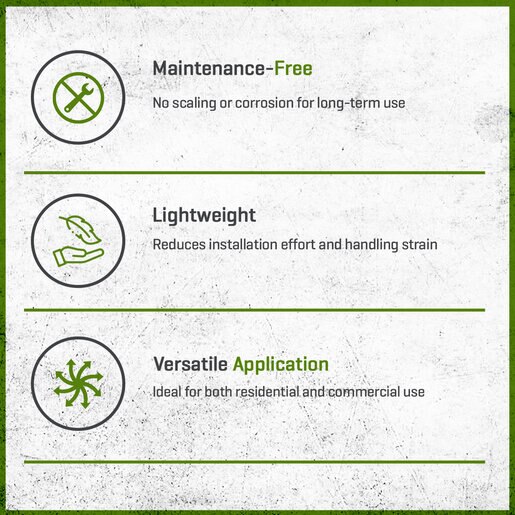 Maintenance-Free

No scaling or corrosion for long-term use

Lightweight

Reduces installation effort and handling strain

Versatile Application

Ideal for both residential and commercial use