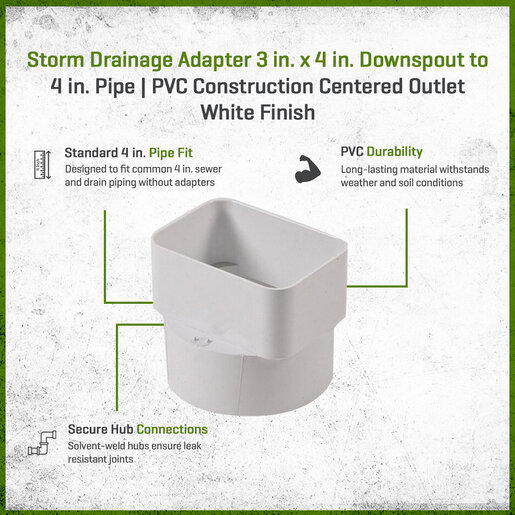 Storm Drainage Adapter 3 in. x 4 in. Downspout to 4 in. Pipe | PVC Construction Centered Outlet White Finish

Standard 4 in. Pipe Fit
Designed to fit common 4 in. sewer and drain piping without adapters

PVC Durability
Long-lasting material withstands weather and soil conditions

Secure Hub Connections
Solvent-weld hubs ensure leak resistant joints