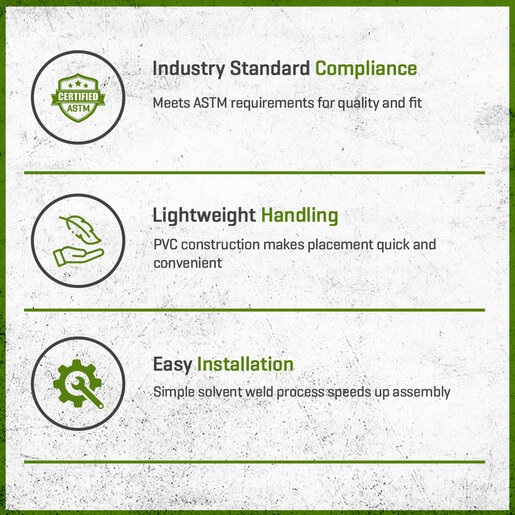 CERTIFIED ASTM

Industry Standard Compliance

Meets ASTM requirements for quality and fit

Lightweight Handling

PVC construction makes placement quick and convenient

Easy Installation

Simple solvent weld process speeds up assembly