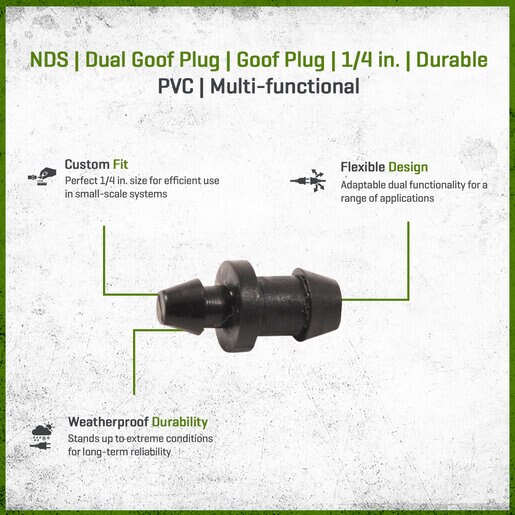 NDS | Dual Goof Plug | Goof Plug | 1/4 in. | Durable PVC | Multi-functional

Custom Fit
Perfect 1/4 in. size for efficient use in small-scale systems

Flexible Design
Adaptable dual functionality for a range of applications

Weatherproof Durability
Stands up to extreme conditions for long-term reliability