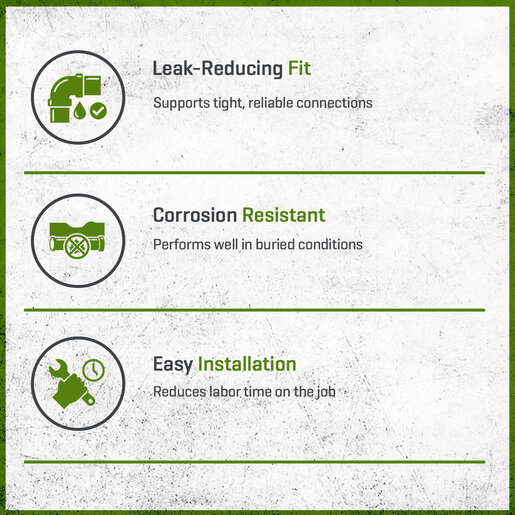 Leak-Reducing Fit

Supports tight, reliable connections

Corrosion Resistant

Performs well in buried conditions

Easy Installation

Reduces labor time on the job