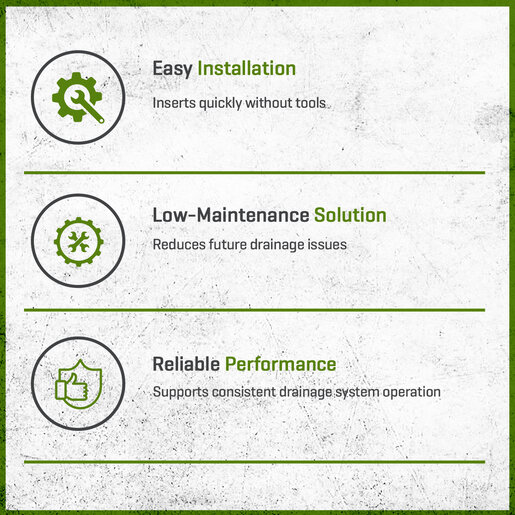 Easy Installation

Inserts quickly without tools

Low-Maintenance Solution

Reduces future drainage issues

Reliable Performance

Supports consistent drainage system operation