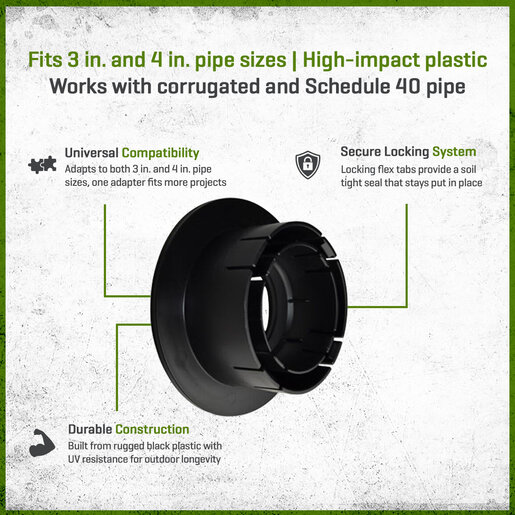 Fits 3 in. and 4 in. pipe sizes | High-impact plastic
Works with corrugated and Schedule 40 pipe

Universal Compatibility
Adapts to both 3 in. and 4 in. pipe sizes, one adapter fits more projects

Secure Locking System
Locking flex tabs provide a soil tight seal that stays put in place

Durable Construction
Built from rugged black plastic with UV resistance for outdoor longevity