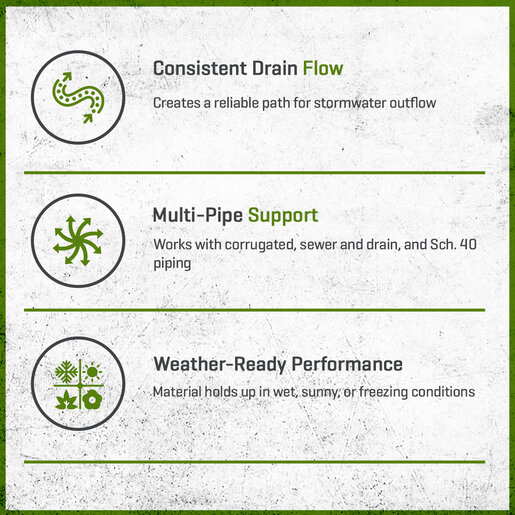 Consistent Drain Flow

Creates a reliable path for stormwater outflow

Multi-Pipe Support

Works with corrugated, sewer and drain, and Sch. 40 piping

Weather-Ready Performance

Material holds up in wet, sunny, or freezing conditions