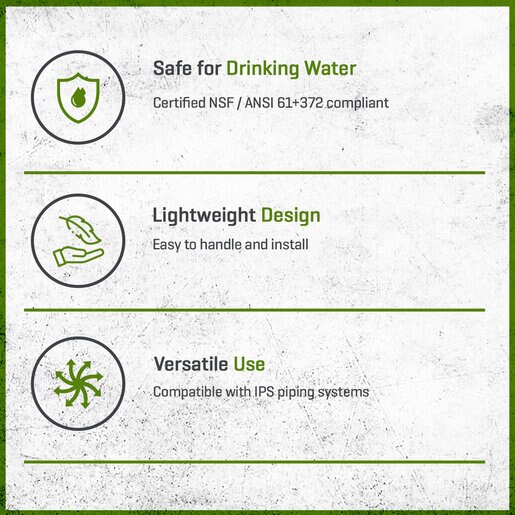 Safe for Drinking Water

Certified NSF / ANSI 61+372 compliant

Lightweight Design

Easy to handle and install

Versatile Use

Compatible with IPS piping systems