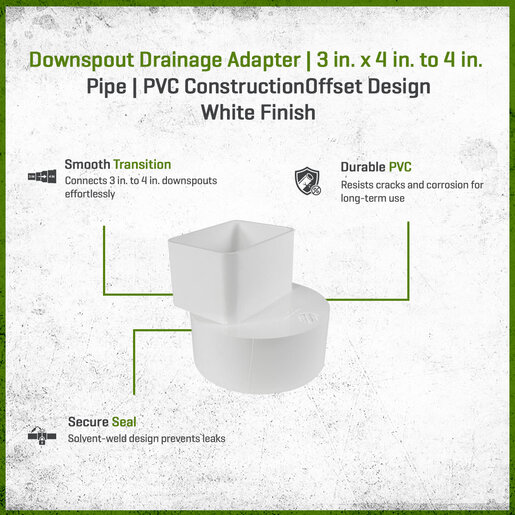 Downspout Drainage Adapter | 3 in. x 4 in. to 4 in. Pipe | PVC ConstructionOffset Design White Finish

Smooth Transition
Connects 3 in. to 4 in. downspouts effortlessly

Durable PVC
Resists cracks and corrosion for long-term use

Secure Seal
Solvent-weld design prevents leaks