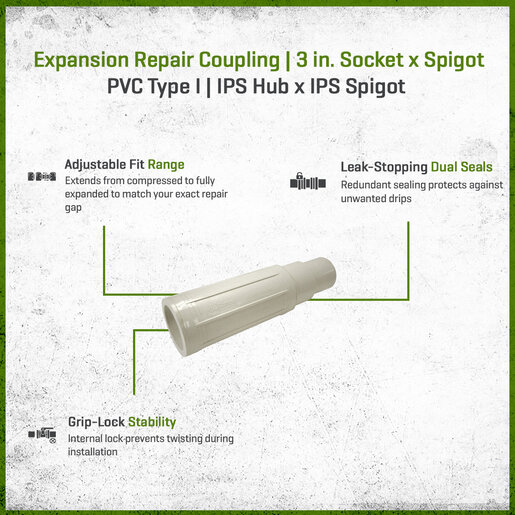 Expansion Repair Coupling | 3 in. Socket x Spigot
PVC Type I | IPS Hub x IPS Spigot

Adjustable Fit Range
Extends from compressed to fully expanded to match your exact repair gap

Leak-Stopping Dual Seals
Redundant sealing protects against unwanted drips

Grip-Lock Stability
Internal lock prevents twisting during installation