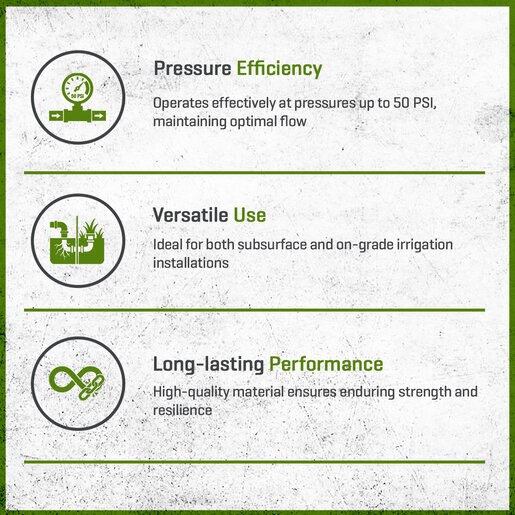 50 PSI

Pressure Efficiency

Operates effectively at pressures up to 50 PSI, maintaining optimal flow

Versatile Use

Ideal for both subsurface and on-grade irrigation installations

Long-lasting Performance

High-quality material ensures enduring strength and resilience