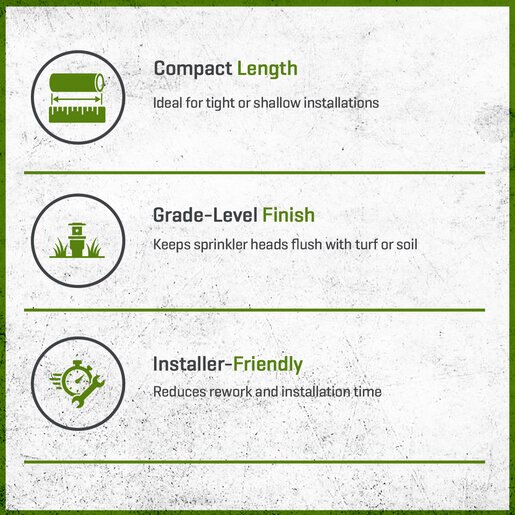 Compact Length

Ideal for tight or shallow installations

Grade-Level Finish

Keeps sprinkler heads flush with turf or soil

Installer-Friendly

Reduces rework and installation time