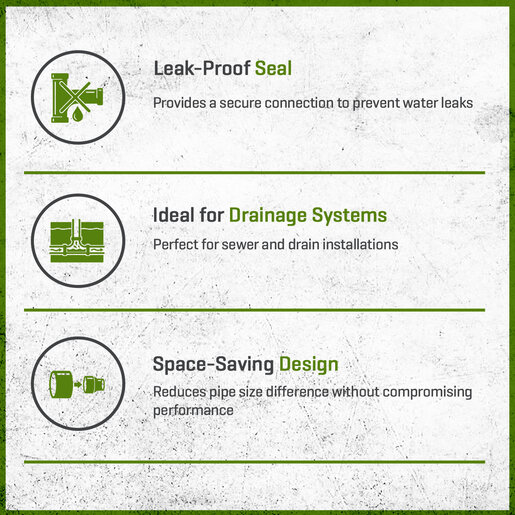 Leak-Proof Seal

Provides a secure connection to prevent water leaks

Ideal for Drainage Systems

Perfect for sewer and drain installations

Space-Saving Design

Reduces pipe size difference without compromising performance