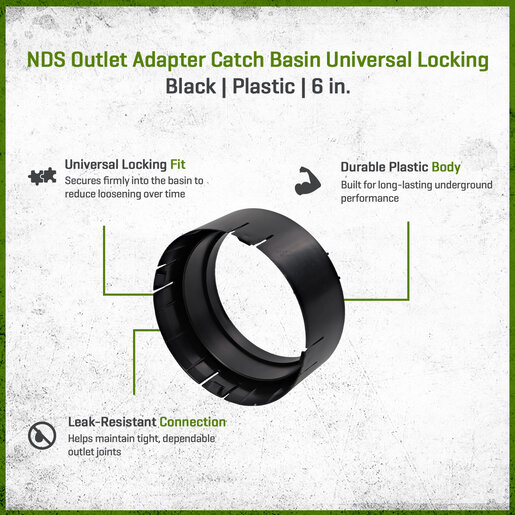 NDS Outlet Adapter Catch Basin Universal Locking
Black | Plastic | 6 in.

Universal Locking Fit
Secures firmly into the basin to reduce loosening over time

Durable Plastic Body
Built for long-lasting underground performance

Leak-Resistant Connection
Helps maintain tight, dependable outlet joints