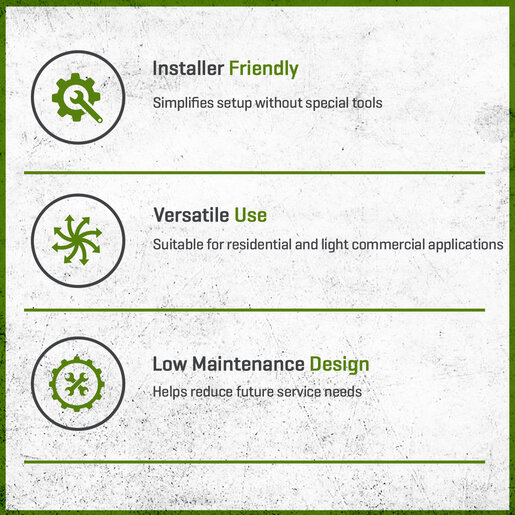 Installer Friendly

Simplifies setup without special tools

Versatile Use

Suitable for residential and light commercial applications

Low Maintenance Design

Helps reduce future service needs