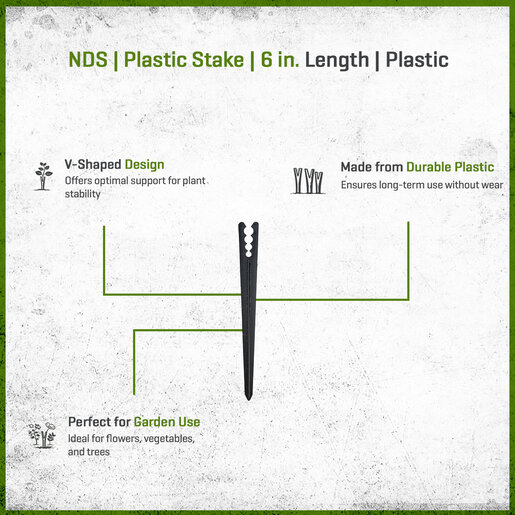 NDS | Plastic Stake | 6 in. Length | Plastic

V-Shaped Design
Offers optimal support for plant stability

Made from Durable Plastic
Ensures long-term use without wear

Perfect for Garden Use
Ideal for flowers, vegetables, and trees