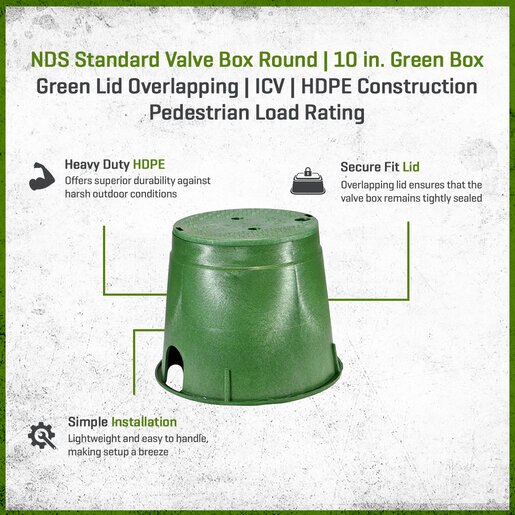 NDS Standard Valve Box Round | 10 in. Green Box
Green Lid Overlapping | ICV | HDPE Construction
Pedestrian Load Rating

Heavy Duty HDPE
Offers superior durability against harsh outdoor conditions

Secure Fit Lid
Overlapping lid ensures that the valve box remains tightly sealed

Simple Installation
Lightweight and easy to handle, making setup a breeze