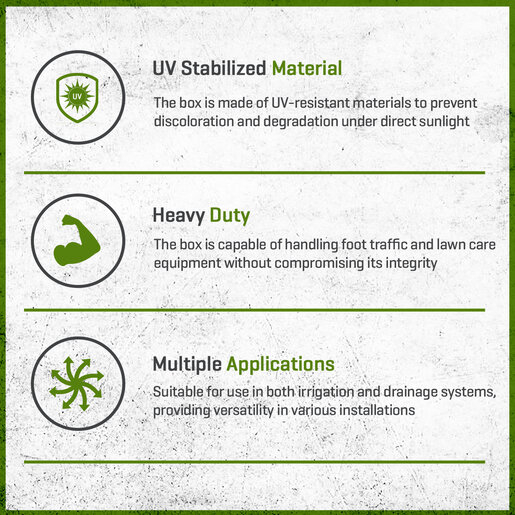 UV

UV Stabilized Material

The box is made of UV-resistant materials to prevent discoloration and degradation under direct sunlight

Heavy Duty

The box is capable of handling foot traffic and lawn care equipment without compromising its integrity

Multiple Applications

Suitable for use in both irrigation and drainage systems, providing versatility in various installations