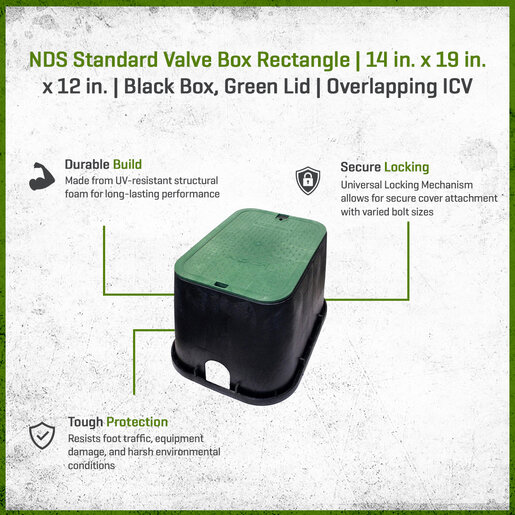 NDS Standard Valve Box Rectangle | 14 in. x 19 in. x 12 in. | Black Box, Green Lid | Overlapping ICV

Durable Build
Made from UV-resistant structural foam for long-lasting performance

Secure Locking
Universal Locking Mechanism allows for secure cover attachment with varied bolt sizes

Tough Protection
Resists foot traffic, equipment damage, and harsh environmental conditions