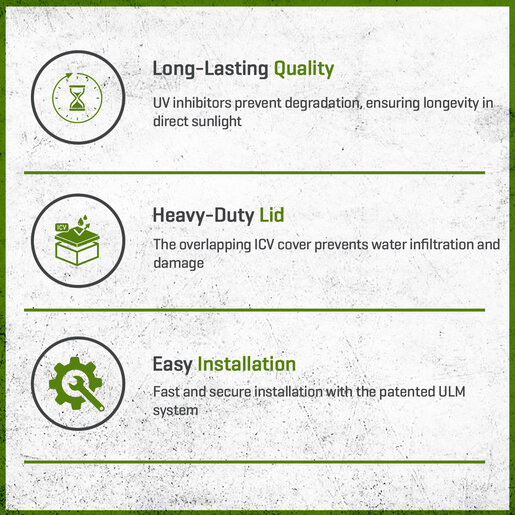 Long-Lasting Quality

UV inhibitors prevent degradation, ensuring longevity in direct sunlight

ICV

Heavy-Duty Lid

The overlapping ICV cover prevents water infiltration and damage

Easy Installation

Fast and secure installation with the patented ULM system