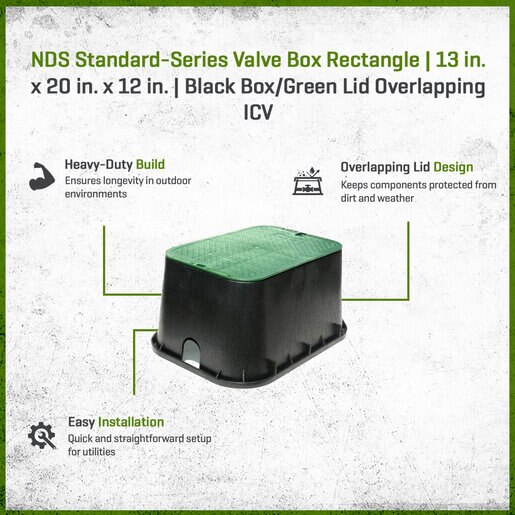 NDS Standard-Series Valve Box Rectangle | 13 in. x 20 in. x 12 in. | Black Box/Green Lid Overlapping ICV

Heavy-Duty Build
Ensures longevity in outdoor environments

Overlapping Lid Design
Keeps components protected from dirt and weather

Easy Installation
Quick and straightforward setup for utilities