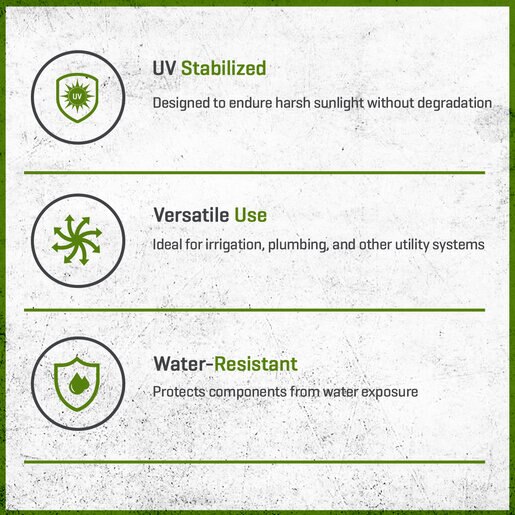 UV

UV Stabilized

Designed to endure harsh sunlight without degradation

Versatile Use

Ideal for irrigation, plumbing, and other utility systems

Water-Resistant

Protects components from water exposure