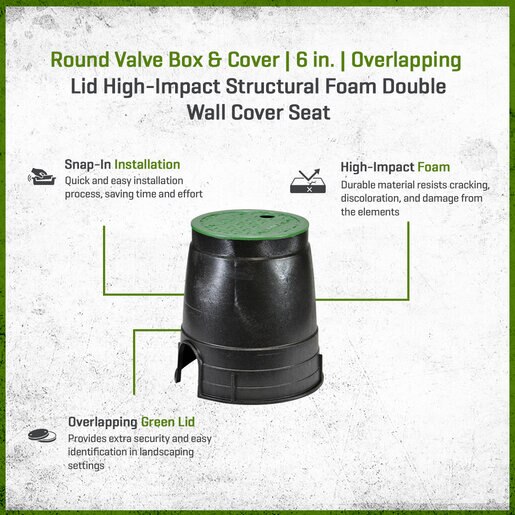 Round Valve Box & Cover | 6 in. | Overlapping Lid High-Impact Structural Foam Double Wall Cover Seat

Snap-In Installation
Quick and easy installation process, saving time and effort

High-Impact Foam
Durable material resists cracking, discoloration, and damage from the elements

Overlapping Green Lid
Provides extra security and easy identification in landscaping settings