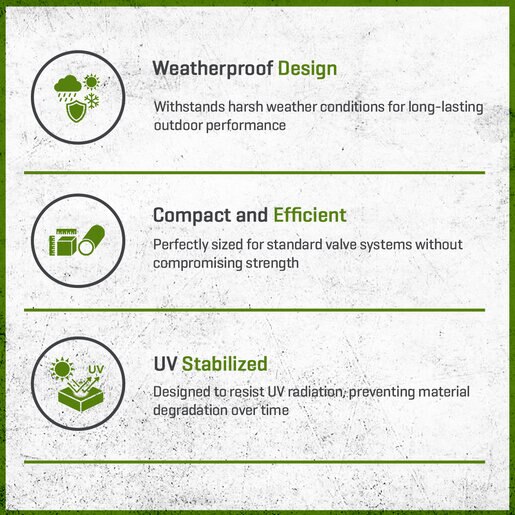 Weatherproof Design

Withstands harsh weather conditions for long-lasting outdoor performance

Compact and Efficient

Perfectly sized for standard valve systems without compromising strength

UV

UV Stabilized

Designed to resist UV radiation, preventing material degradation over time