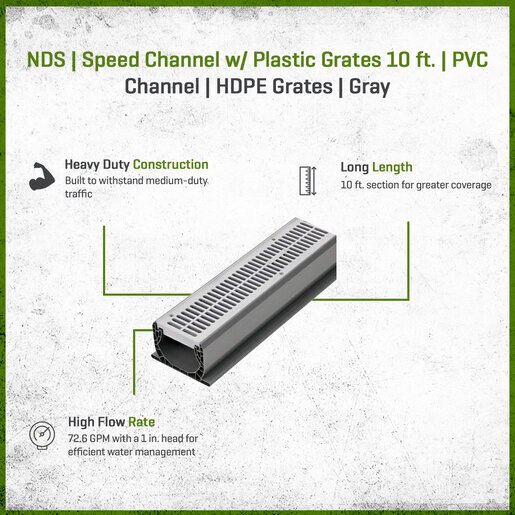 NDS | Speed Channel w/ Plastic Grates 10 ft. | PVC Channel | HDPE Grates | Gray

Heavy Duty Construction
Built to withstand medium-duty traffic

Long Length
10 ft. section for greater coverage

High Flow Rate
72.6 GPM with a 1 in. head for efficient water management