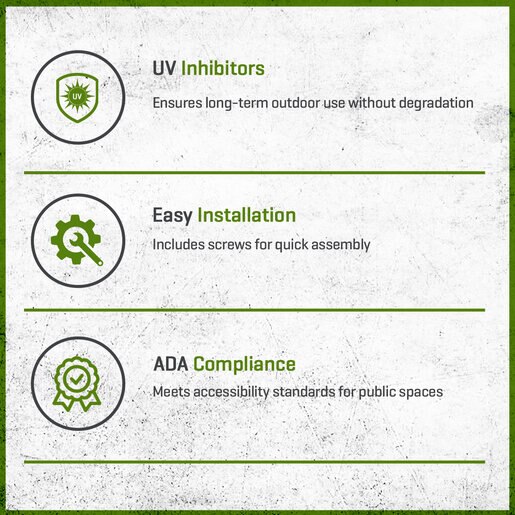 UV

UV Inhibitors

Ensures long-term outdoor use without degradation

Easy Installation

Includes screws for quick assembly

ADA Compliance

Meets accessibility standards for public spaces