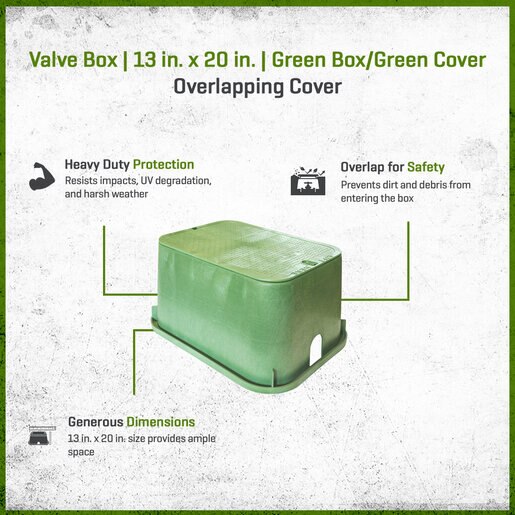 Valve Box | 13 in. x 20 in. | Green Box/Green Cover
Overlapping Cover

Heavy Duty Protection
Resists impacts, UV degradation, and harsh weather

Overlap for Safety
Prevents dirt and debris from entering the box

Generous Dimensions
13 in. x 20 in. size provides ample space