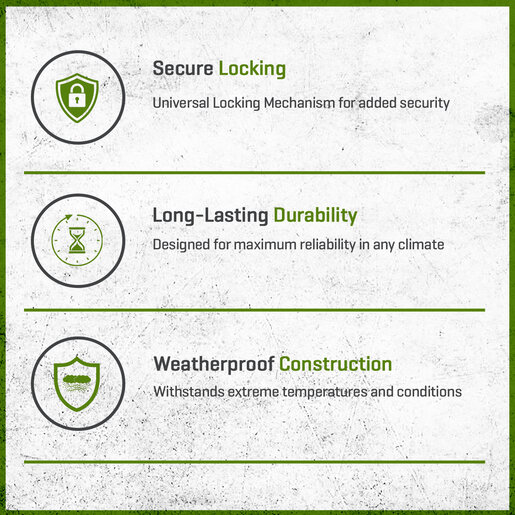 Secure Locking

Universal Locking Mechanism for added security

Long-Lasting Durability

Designed for maximum reliability in any climate

Weatherproof Construction

Withstands extreme temperatures and conditions