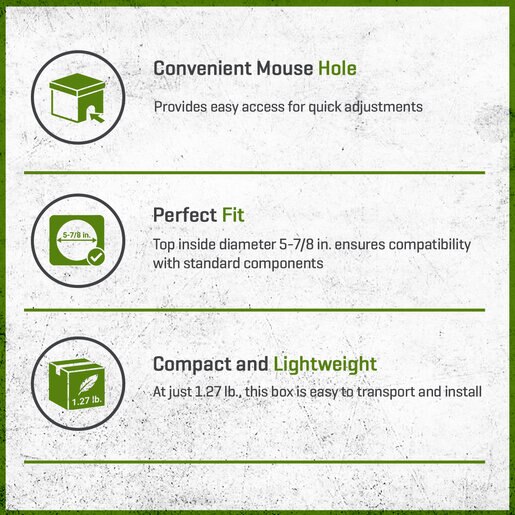 Convenient Mouse Hole

Provides easy access for quick adjustments

5-7/8 in.

Perfect Fit

Top inside diameter 5-7/8 in. ensures compatibility with standard components

1.27 lb.

Compact and Lightweight

At just 1.27 lb., this box is easy to transport and install