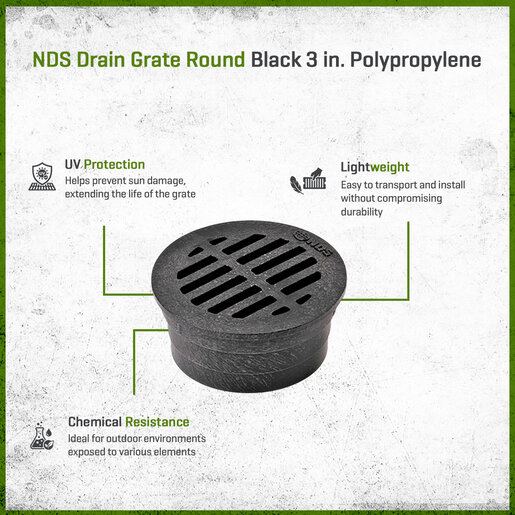 NDS Drain Grate Round Black 3 in. Polypropylene

UV Protection
Helps prevent sun damage, extending the life of the grate

Lightweight
Easy to transport and install without compromising durability

NDS

Chemical Resistance
Ideal for outdoor environments exposed to various elements