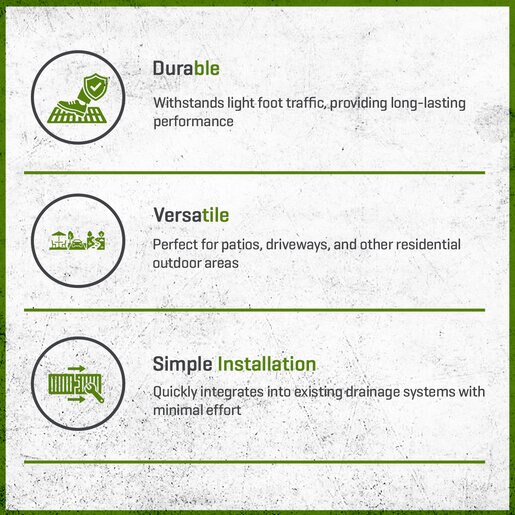 Durable

Withstands light foot traffic, providing long-lasting performance

Versatile

Perfect for patios, driveways, and other residential outdoor areas

Simple Installation

Quickly integrates into existing drainage systems with minimal effort