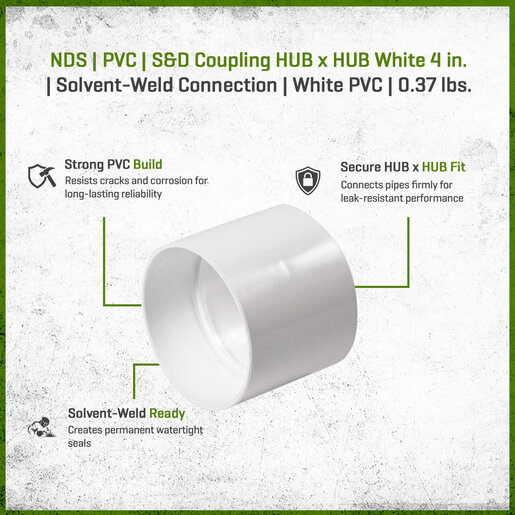 NDS | PVC | S&D Coupling HUB x HUB White 4 in. | Solvent-Weld Connection | White PVC | 0.37 lbs.

Strong PVC Build
Resists cracks and corrosion for long-lasting reliability

Secure HUB x HUB Fit
Connects pipes firmly for leak-resistant performance

Solvent-Weld Ready
Creates permanent watertight seals