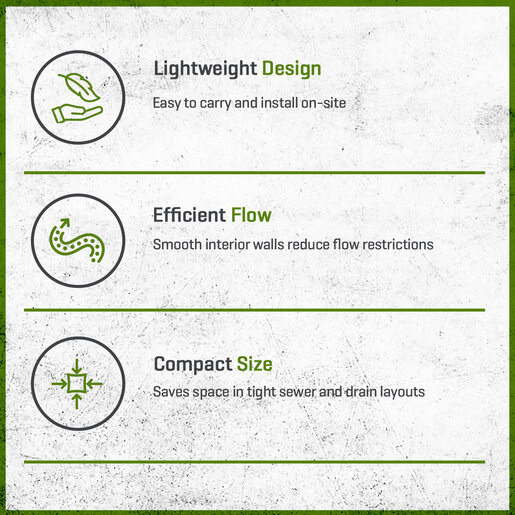 Lightweight Design
Easy to carry and install on-site

Efficient Flow
Smooth interior walls reduce flow restrictions

Compact Size
Saves space in tight sewer and drain layouts