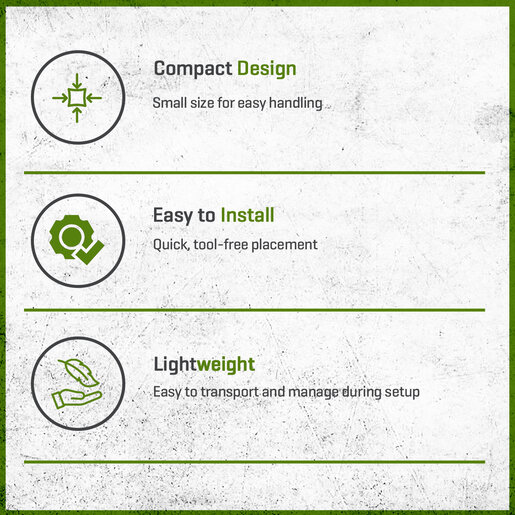 Compact Design

Small size for easy handling

Easy to Install

Quick, tool-free placement

Lightweight

Easy to transport and manage during setup