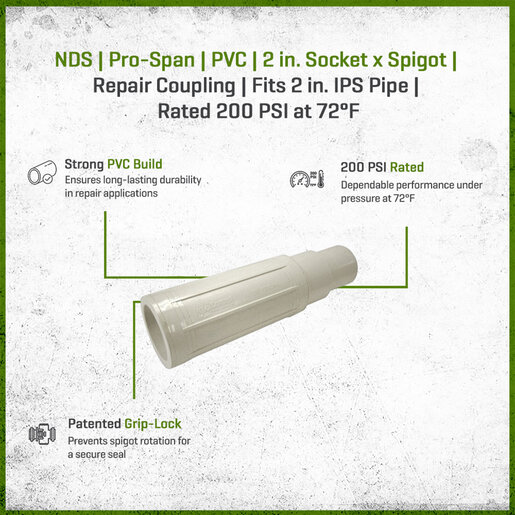 NDS | Pro-Span | PVC | 2 in. Socket x Spigot | Repair Coupling | Fits 2 in. IPS Pipe | Rated 200 PSI at 72°F

Strong PVC Build
Ensures long-lasting durability in repair applications

200 PSI Rated
Dependable performance under pressure at 72°F

Patented Grip-Lock
Prevents spigot rotation for a secure seal