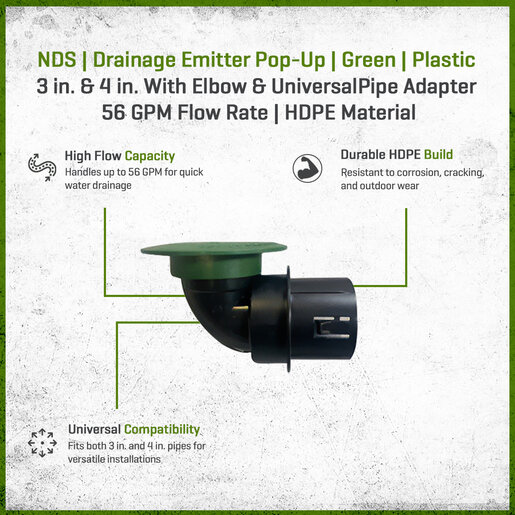 NDS | Drainage Emitter Pop-Up | Green | Plastic
3 in. & 4 in. With Elbow & UniversalPipe Adapter
56 GPM Flow Rate | HDPE Material

High Flow Capacity
Handles up to 56 GPM for quick water drainage

Durable HDPE Build
Resistant to corrosion, cracking, and outdoor wear

Universal Compatibility
Fits both 3 in. and 4 in. pipes for versatile installations