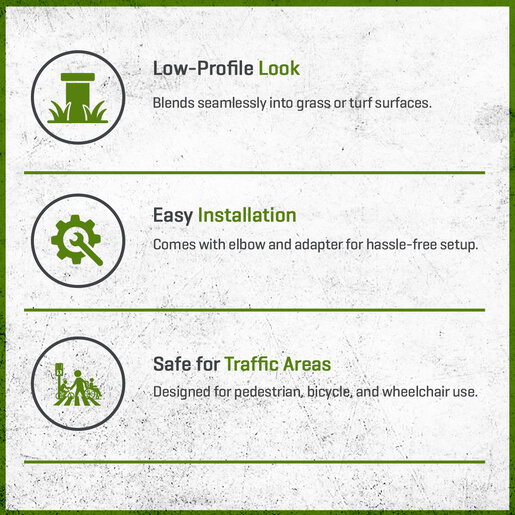 Low-Profile Look

Blends seamlessly into grass or turf surfaces.

Easy Installation

Comes with elbow and adapter for hassle-free setup.

Safe for Traffic Areas

Designed for pedestrian, bicycle, and wheelchair use.