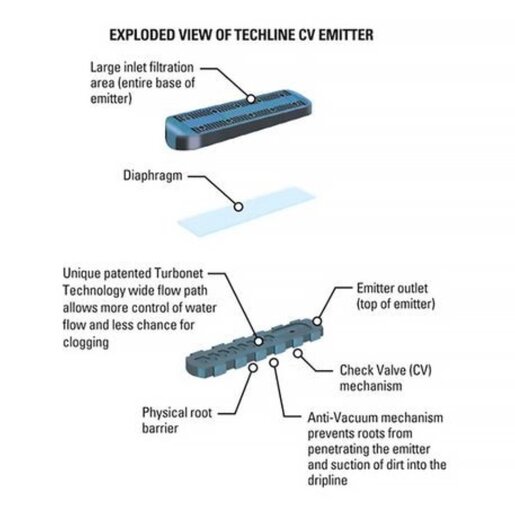 EXPLODED VIEW OF TECHLINE CV EMITTER

Large inlet filtration area (entire base of emitter)

Diaphragm

Unique patented Turbonet Technology wide flow path allows more control of water flow and less chance for clogging

Emitter outlet (top of emitter)

Check Valve (CV) mechanism

Physical root barrier

Anti-Vacuum mechanism prevents roots from penetrating the emitter and suction of dirt into the dripline