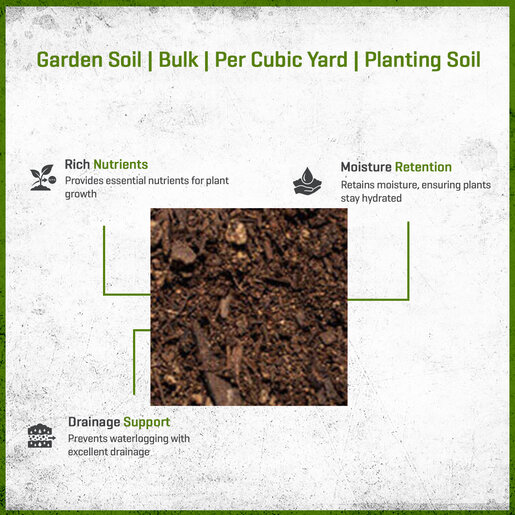 Garden Soil | Bulk | Per Cubic Yard | Planting Soil

Rich Nutrients
Provides essential nutrients for plant growth

Moisture Retention
Retains moisture, ensuring plants stay hydrated

Drainage Support
Prevents waterlogging with excellent drainage